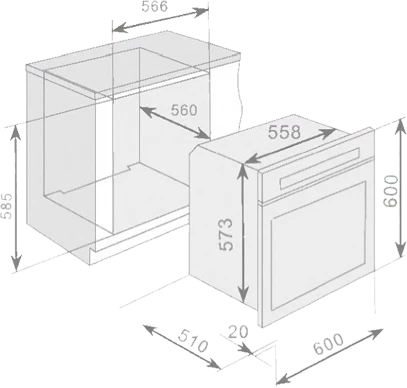 566
560
558
585
573
600
510
20
600