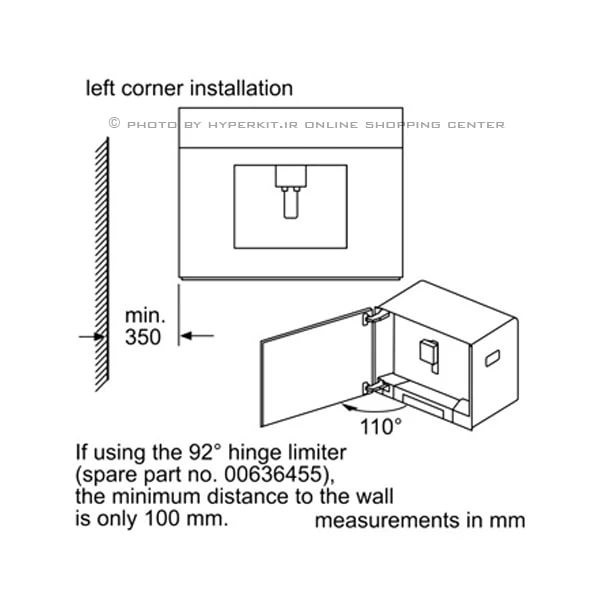 left corner installation

© PHOTO BY HYPERKIT.IR ONLINE SHOPPING CENTER

min.
350

110°

If using the 92° hinge limiter (spare part no. 00636455), the minimum distance to the wall is only 100 mm.

measurements in mm